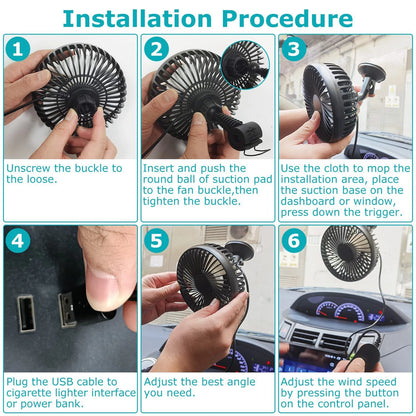 Installation Procedure

1
Unscrew the buckle to the loose.

2
Insert and push the round ball of suction pad to the fan buckle,then tighten the buckle.

3
Use the cloth to mop the installation area, place the suction base on the dashboard or window, press down the trigger.

4
Plug the USB cable to cigarette lighter interface or power bank.

5
Adjust the best angle you need.

6
Adjust the wind speed by pressing the button on the control panel.