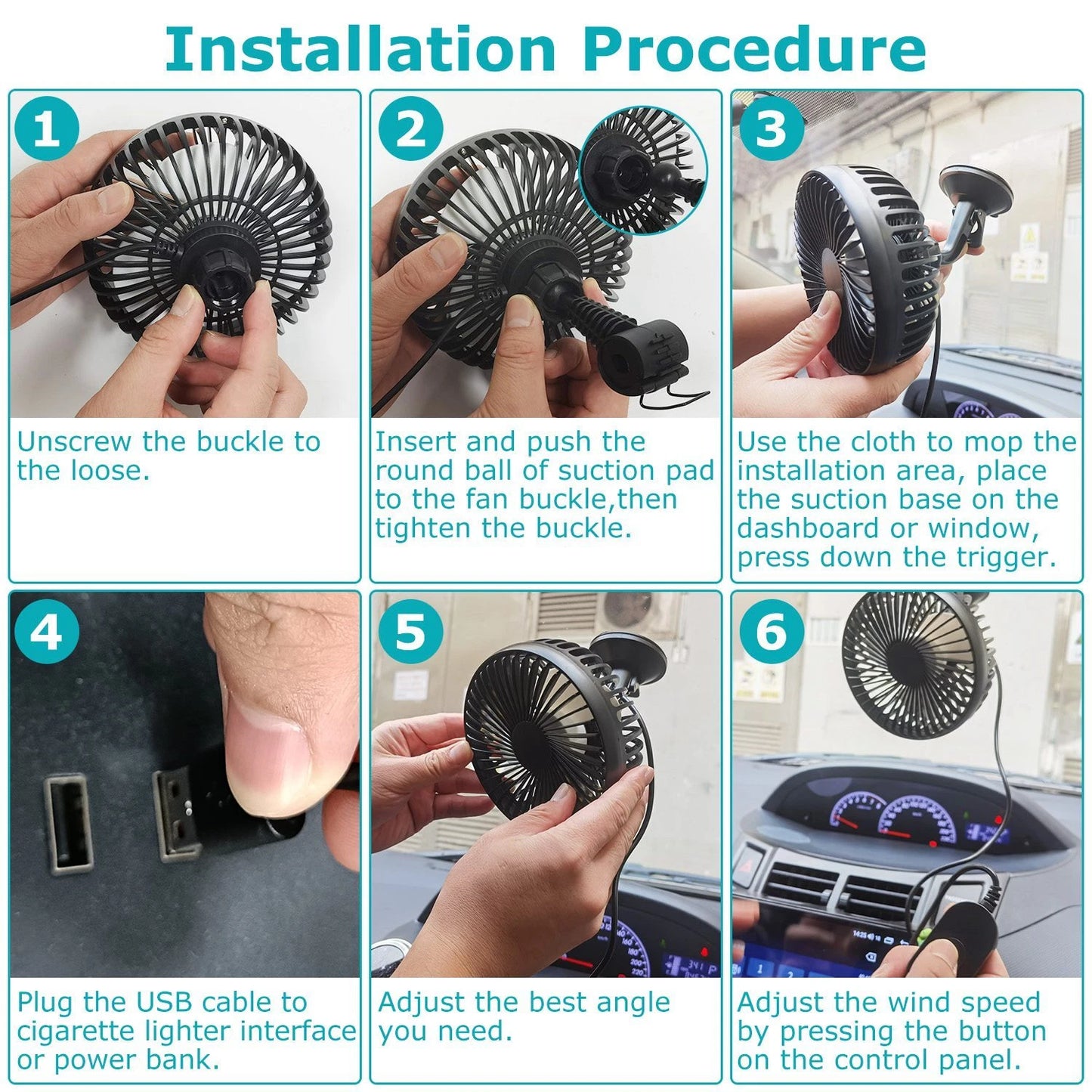 Installation Procedure

1

Unscrew the buckle to the loose.

2

Insert and push the round ball of suction pad to the fan buckle,then tighten the buckle.

3

Use the cloth to mop the installation area, place the suction base on the dashboard or window, press down the trigger.

4

Plug the USB cable to cigarette lighter interface or power bank.

5

Adjust the best angle you need.

6

Adjust the wind speed by pressing the button on the control panel.