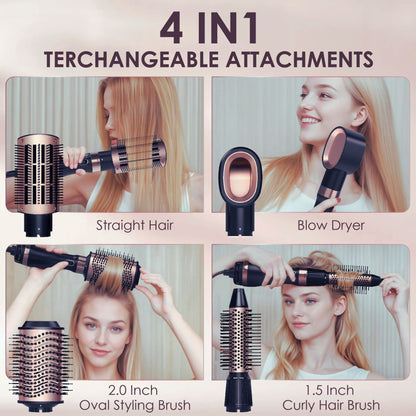 4 IN1
TERCHANGEABLE ATTACHMENTS

Straight Hair

Blow Dryer

2.0 Inch
Oval Styling Brush

1.5 Inch
Curly Hair Brush