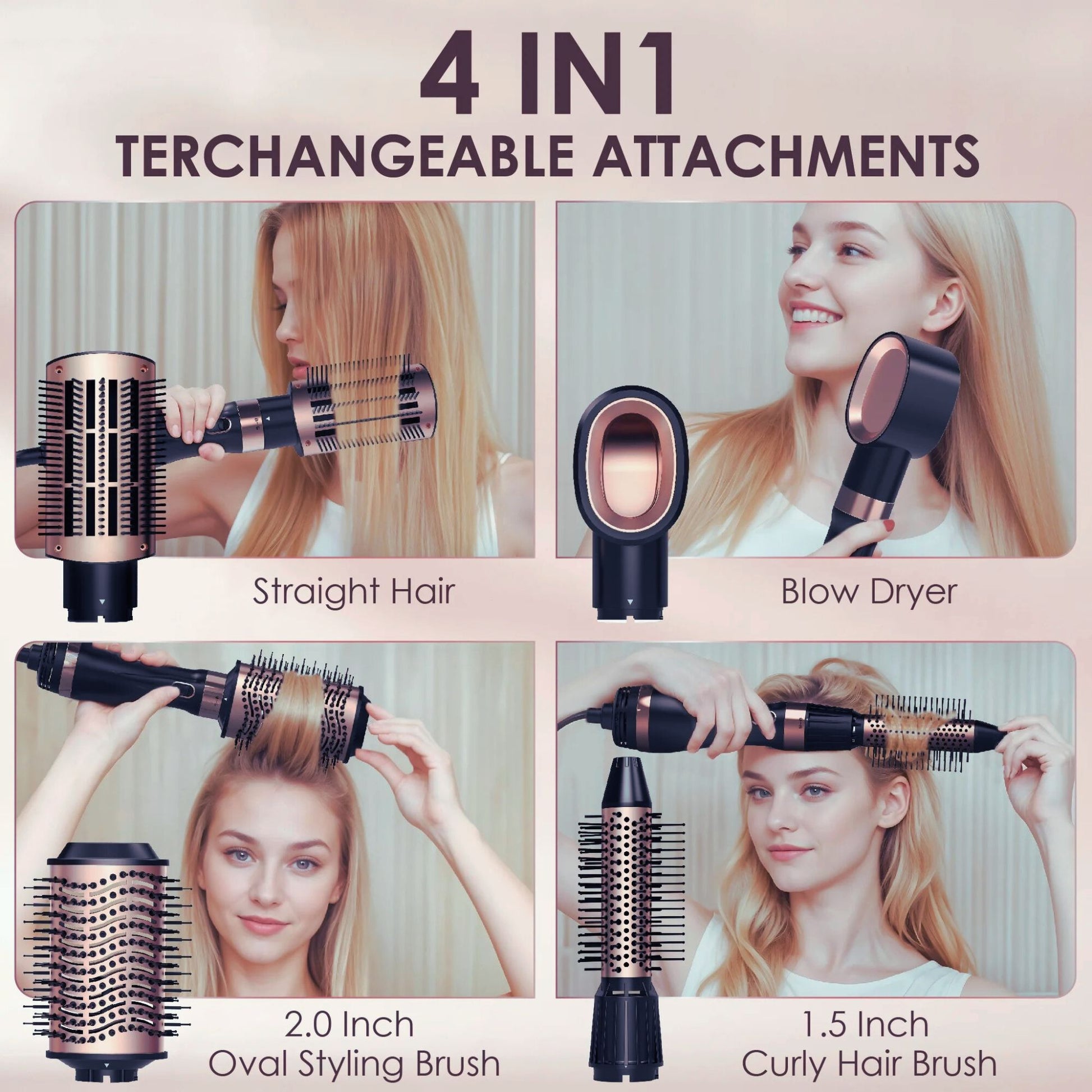 4 IN1
TERCHANGEABLE ATTACHMENTS

Straight Hair

Blow Dryer

2.0 Inch
Oval Styling Brush

1.5 Inch
Curly Hair Brush