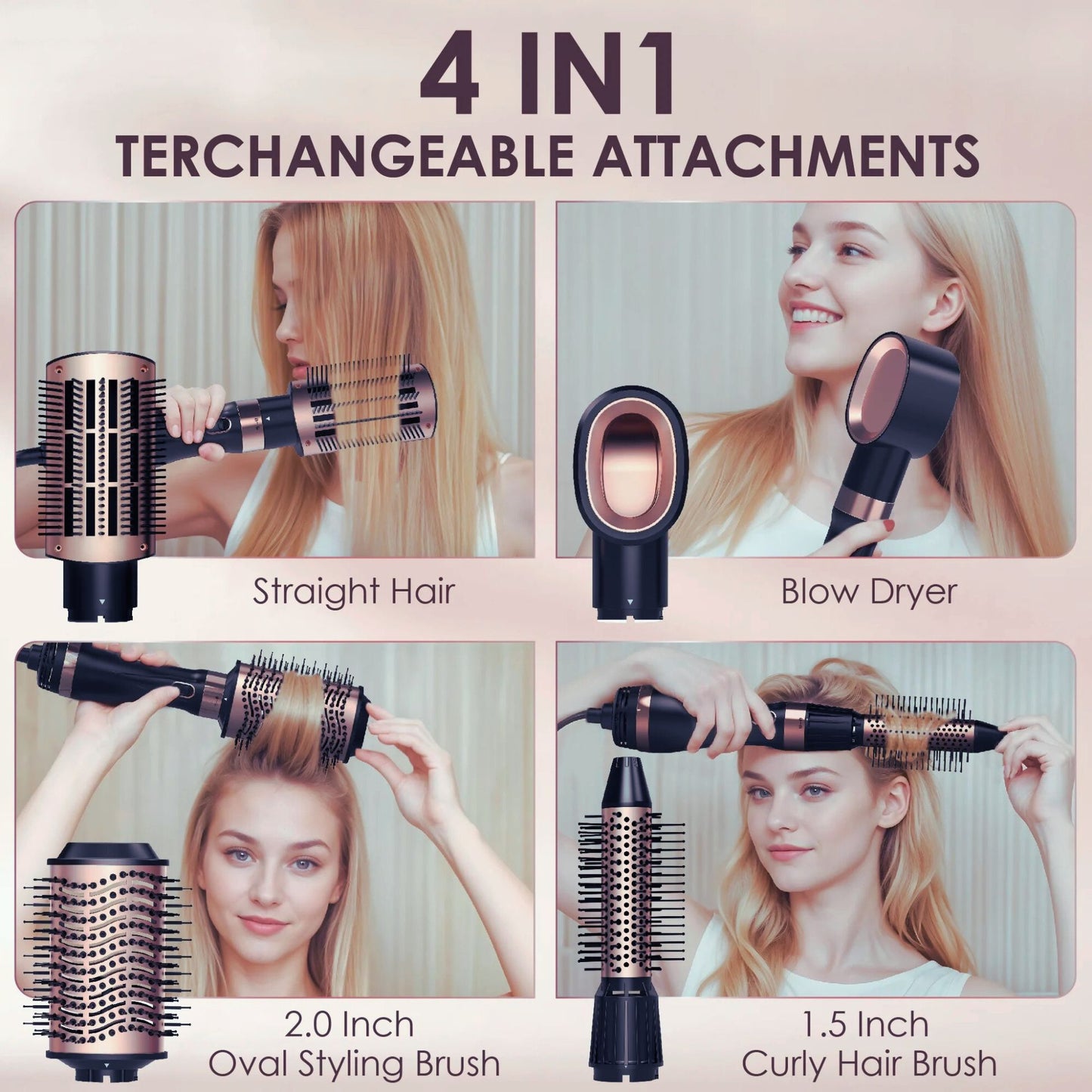 4 IN1
TERCHANGEABLE ATTACHMENTS

Straight Hair

Blow Dryer

2.0 Inch
Oval Styling Brush

1.5 Inch
Curly Hair Brush