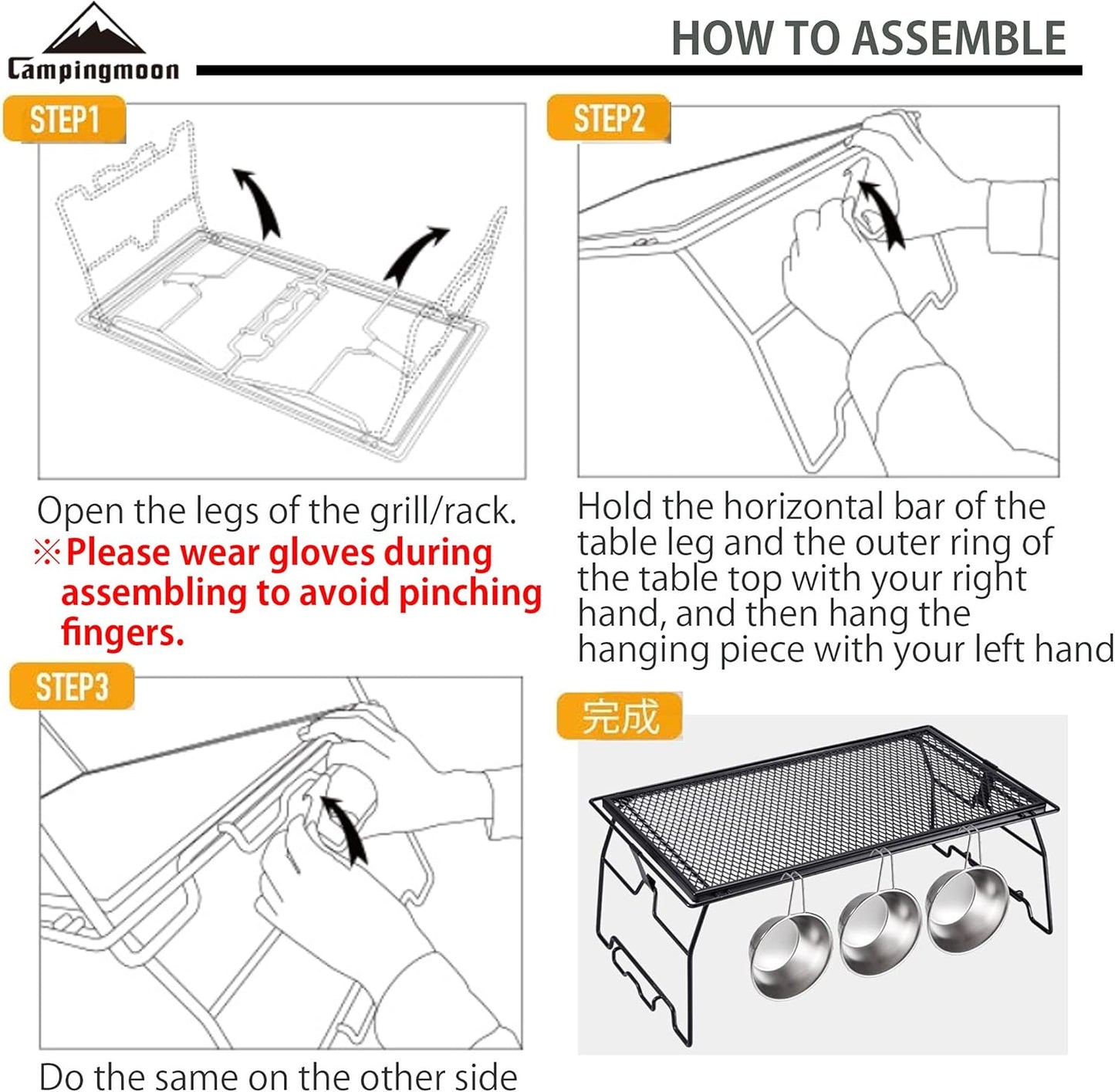 Campingmoon

HOW TO ASSEMBLE

STEP1

Open the legs of the grill/rack.
※Please wear gloves during assembling to avoid pinching fingers.

STEP2

Hold the horizontal bar of the table leg and the outer ring of the table top with your right hand, and then hang the hanging piece with your left hand

STEP3

Do the same on the other side

完成