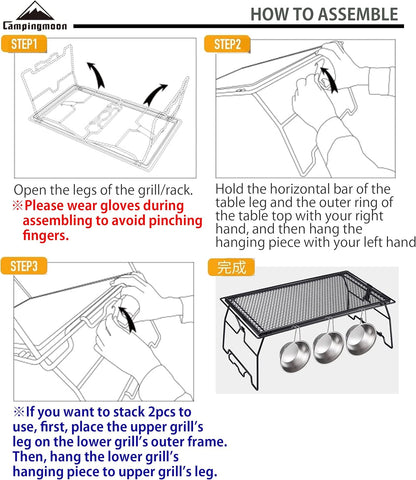 Campingmoon

HOW TO ASSEMBLE

STEP1

Open the legs of the grill/rack.
※Please wear gloves during assembling to avoid pinching fingers.

STEP2

Hold the horizontal bar of the table leg and the outer ring of the table top with your right hand, and then hang the hanging piece with your left hand

STEP3

※If you want to stack 2pcs to use, first, place the upper grill's leg on the lower grill's outer frame. Then, hang the lower grill's hanging piece to upper grill's leg.

完成