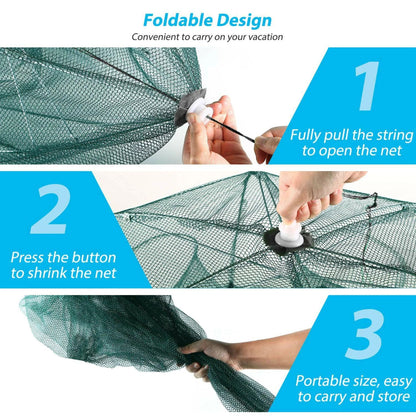 Foldable Design
Convenient to carry on your vacation

1
Fully pull the string to open the net

2
Press the button to shrink the net

3
Portable size, easy to carry and store