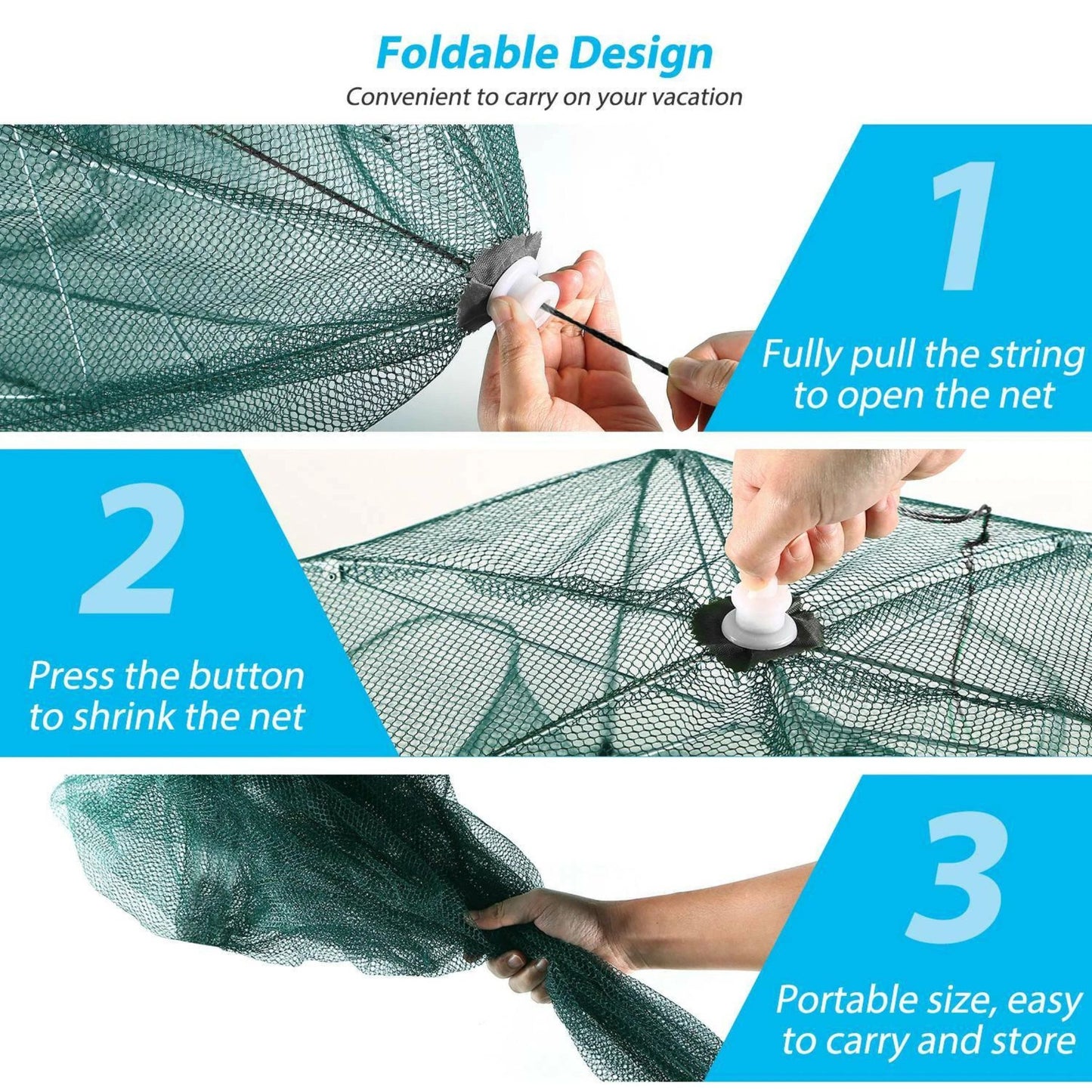 Foldable Design

Convenient to carry on your vacation

1

Fully pull the string to open the net

2

Press the button to shrink the net

3

Portable size, easy to carry and store