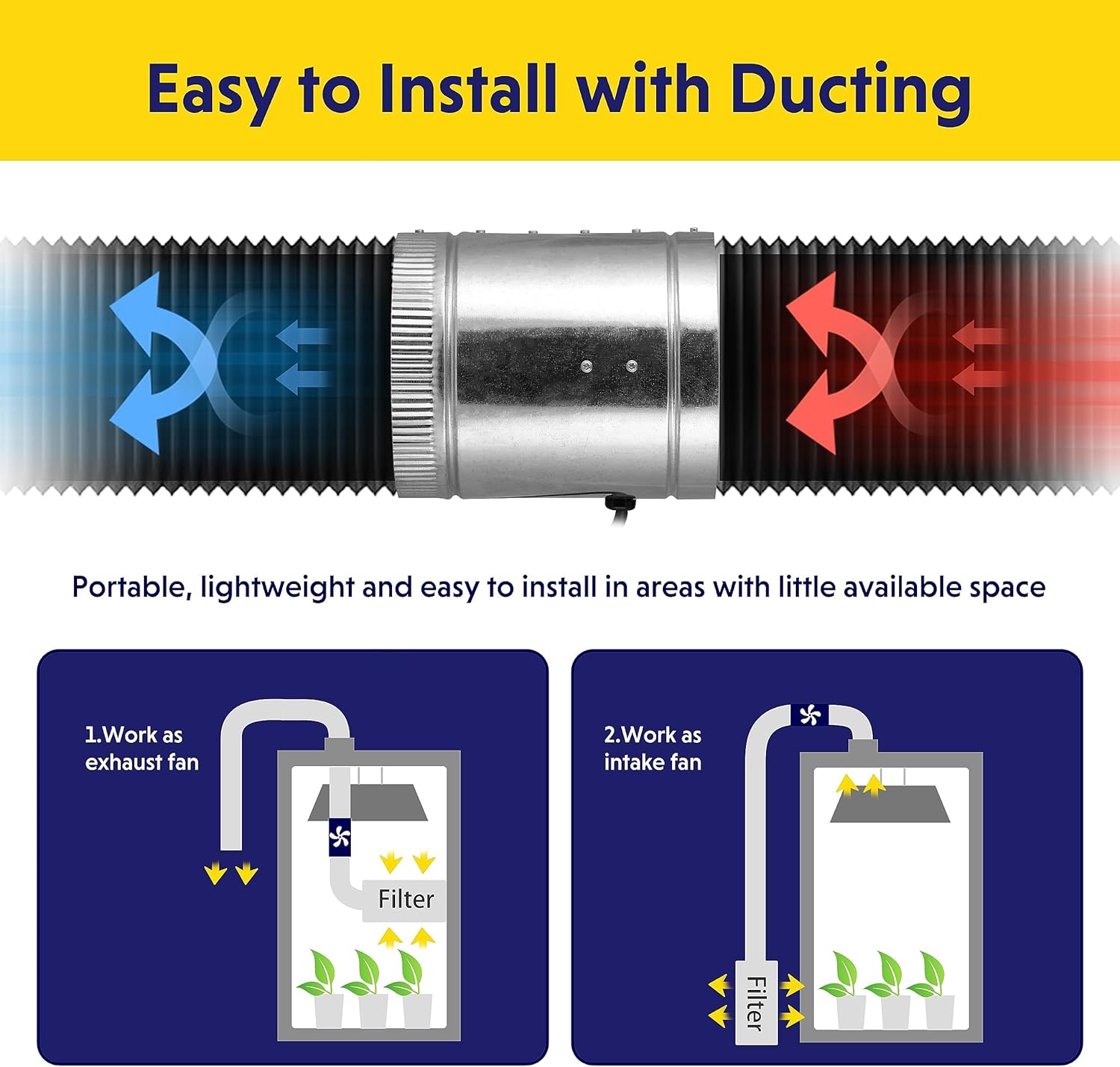 Easy to Install with Ducting

Portable, lightweight and easy to install in areas with little available space

1.Work as exhaust fan

Filter

2.Work as intake fan

Filter