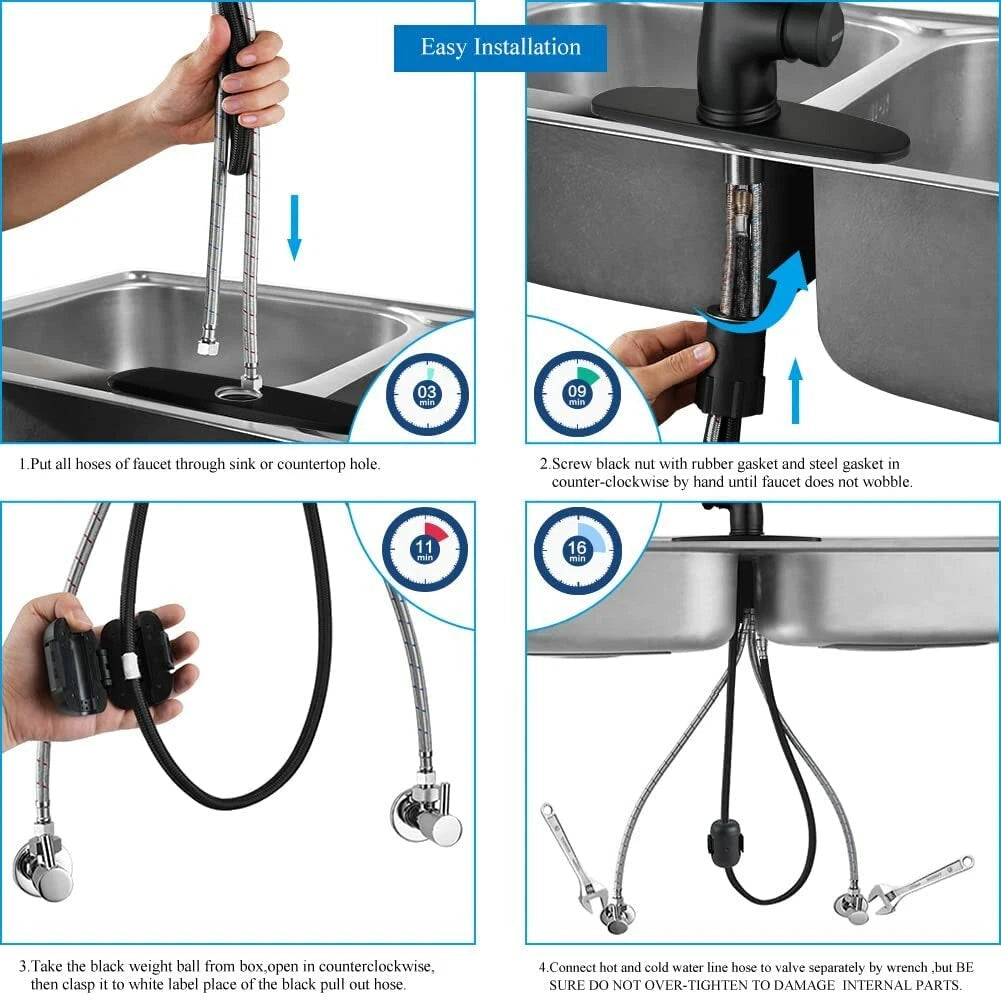 Easy Installation

03 min

1.Put all hoses of faucet through sink or countertop hole.

09 min

2.Screw black nut with rubber gasket and steel gasket in counter-clockwise by hand until faucet does not wobble.

11 min

3.Take the black weight ball from box,open in counterclockwise, then clasp it to white label place of the black pull out hose.

16 min

4.Connect hot and cold water line hose to valve separately by wrench ,but BE SURE DO NOT OVER-TIGHTEN TO DAMAGE INTERNAL PARTS.