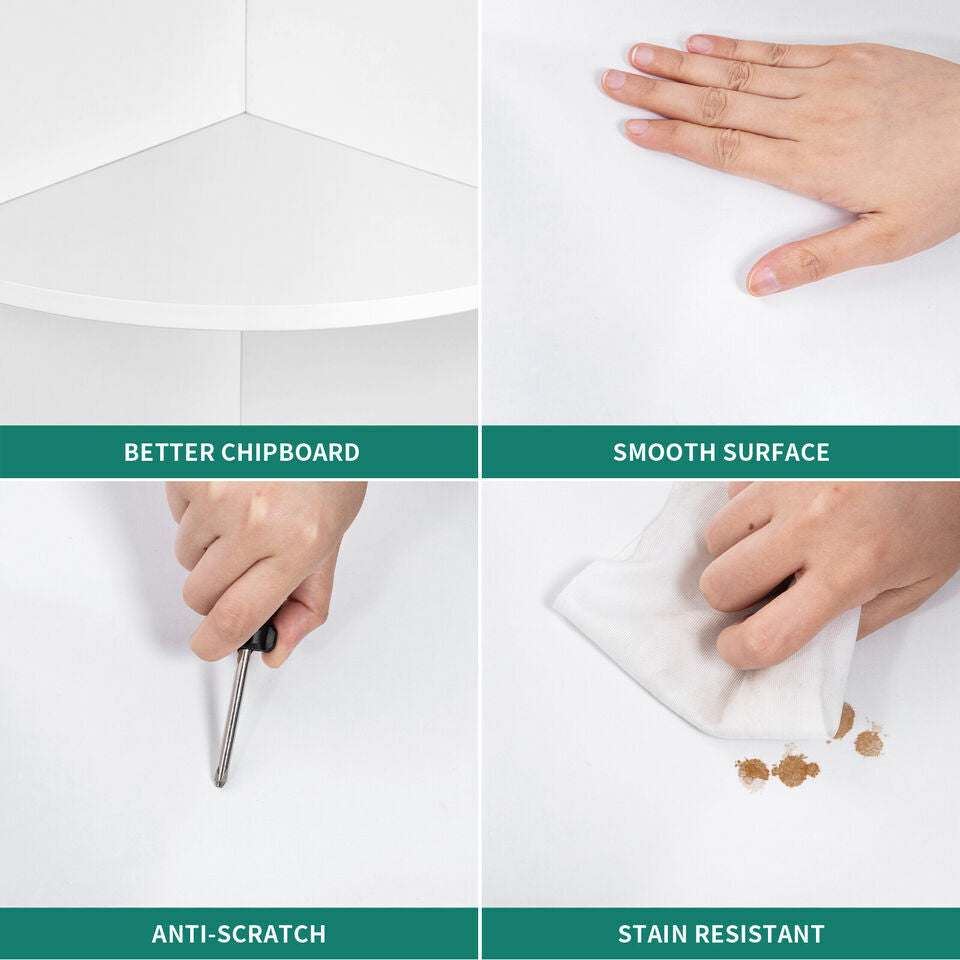 BETTER CHIPBOARD

SMOOTH SURFACE

ANTI-SCRATCH

STAIN RESISTANT