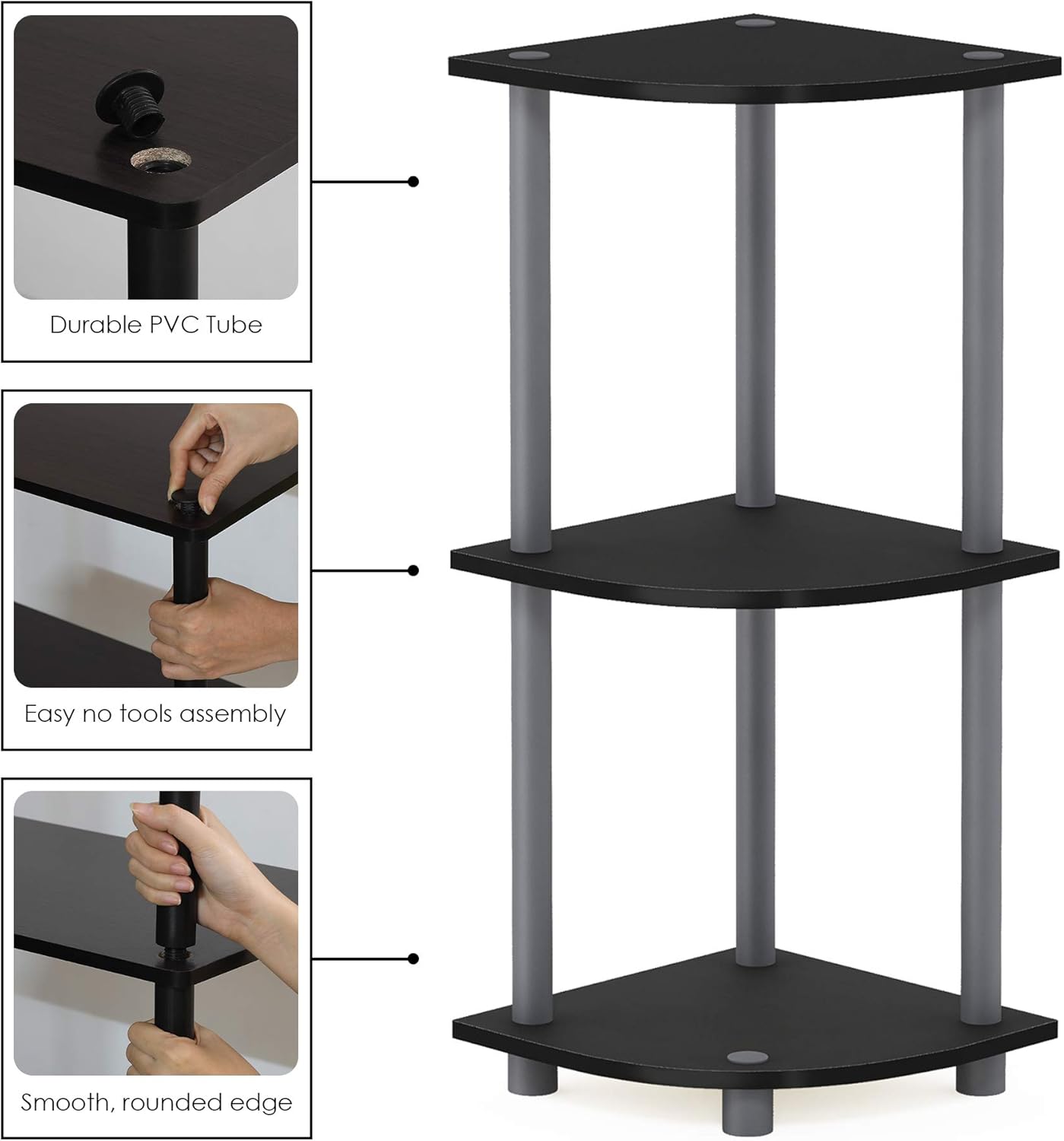 Durable PVC Tube

Easy no tools assembly

Smooth, rounded edge