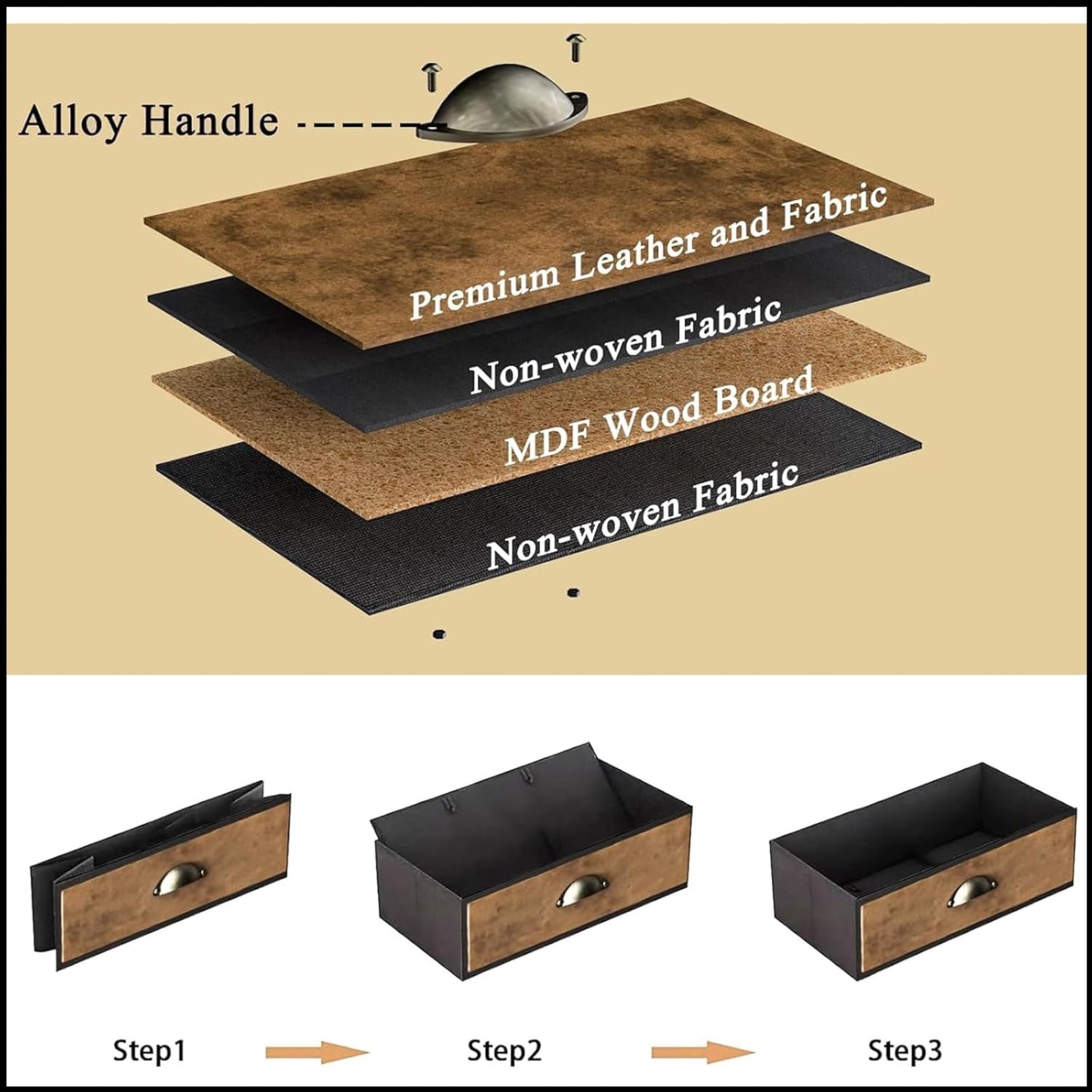 Alloy Handle

Premium Leather and Fabric

Non-woven Fabric

MDF Wood Board

Non-woven Fabric

Step1

Step2

Step3